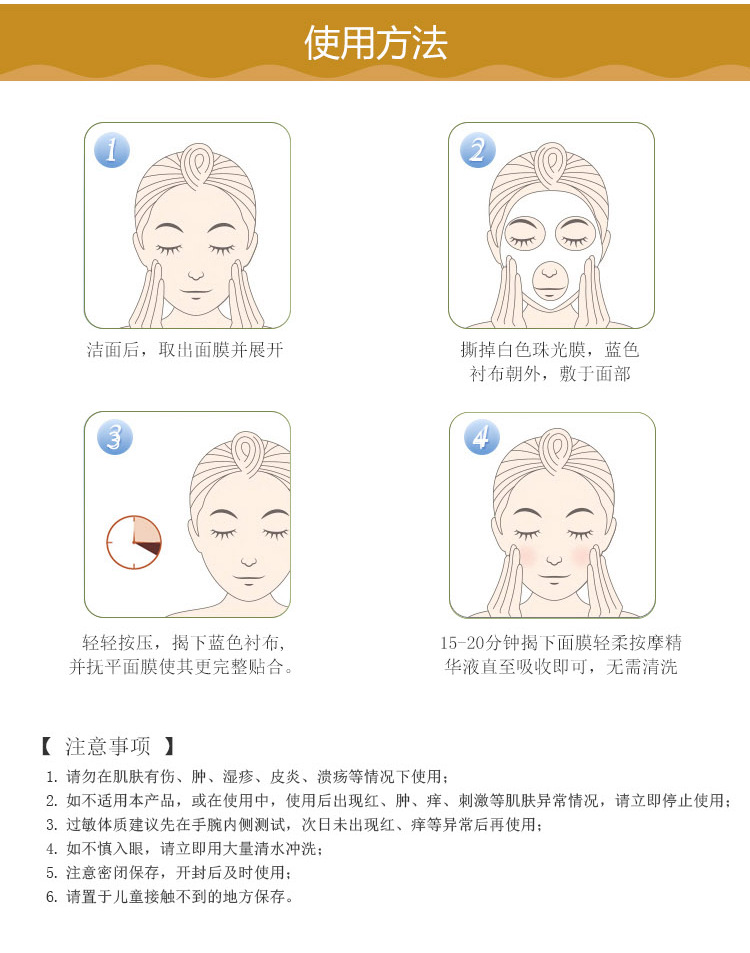 使用方法

1

洁面后，取出面膜并展开

2

撕掉白色珠光膜，蓝色衬布朝外，敷于面部

3

轻轻按压，揭下蓝色衬布，并抚平面膜使其更完整贴合。

4

15-20分钟揭下面膜轻柔按摩精华液直至吸收即可，无需清洗

【 注意事项 】

1. 请勿在肌肤有伤、肿、湿疹、皮炎、溃疡等情况下使用；
2. 如不适用本产品，或在使用中，使用后出现红、肿、痒、刺激等肌肤异常情况，请立即停止使用；
3. 过敏体质建议先在手腕内侧测试，次日未出现红、痒等异常后再使用；
4. 如不慎入眼，请立即用大量清水冲洗；
5. 注意密闭保存，开封后及时使用；
6. 请置于儿童接触不到的地方保存。